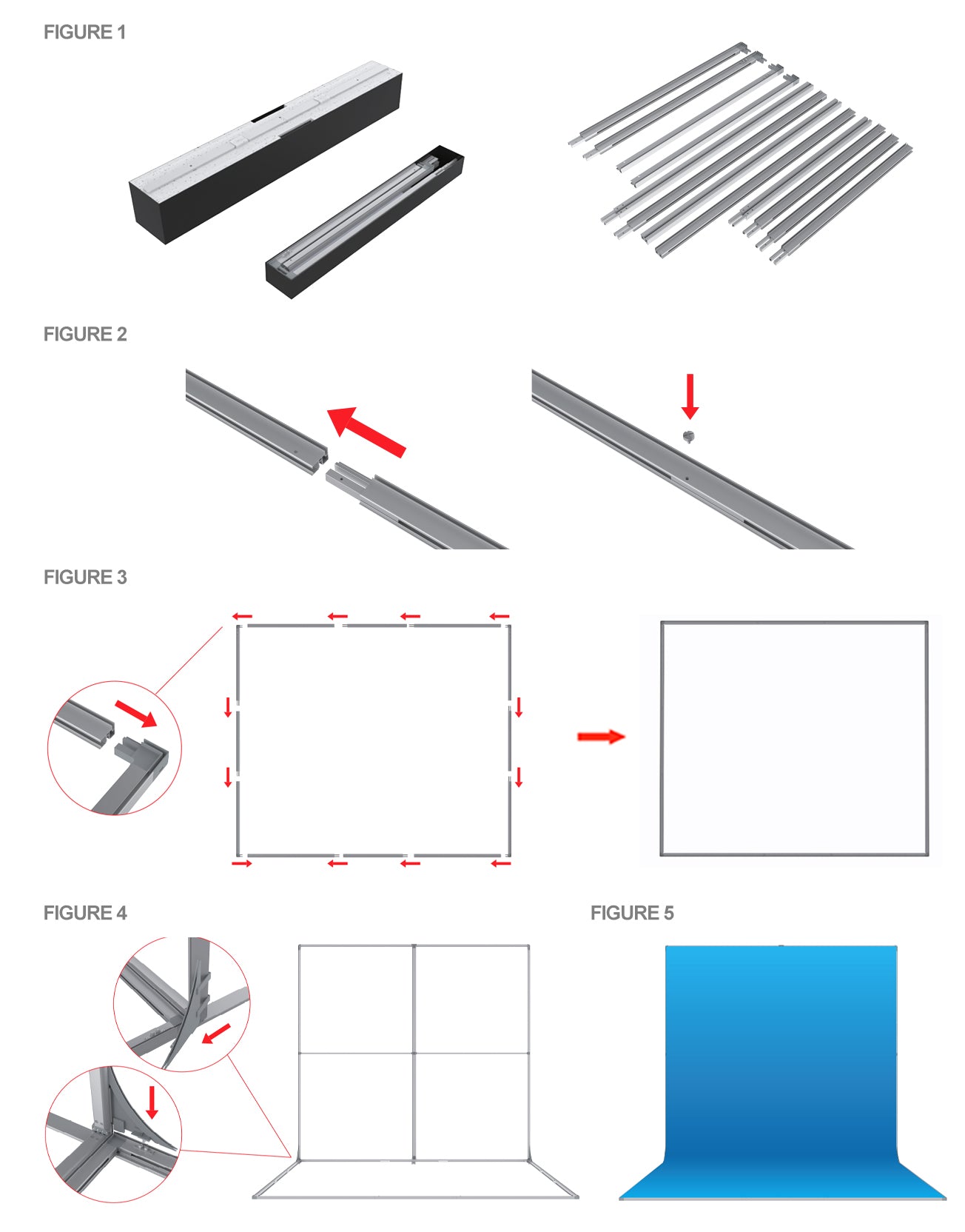 FIGURE 1

FIGURE 2

FIGURE 3

FIGURE 4

FIGURE 5