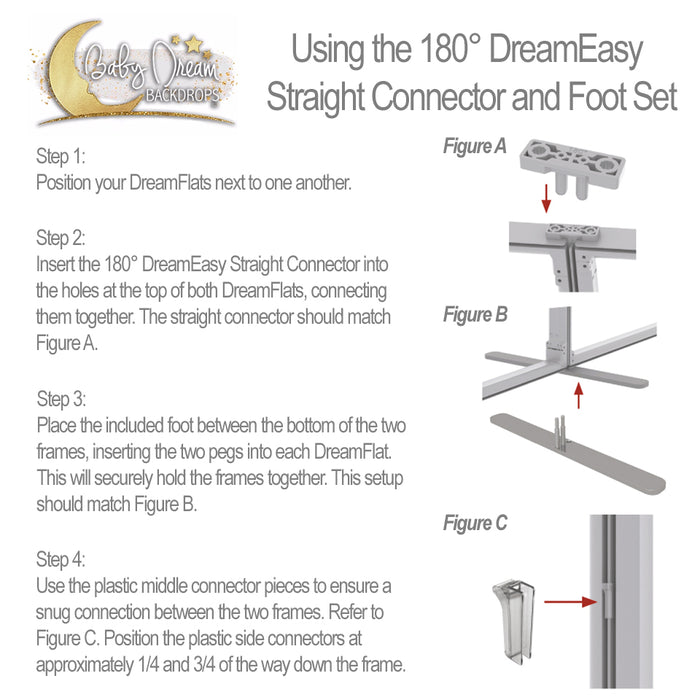 Baby Dream BACKDROPS

Using the 180° DreamEasy Straight Connector and Foot Set

Step 1:
Position your DreamFlats next to one another.

Step 2:
Insert the 180° DreamEasy Straight Connector into the holes at the top of both DreamFlats, connecting them together. The straight connector should match Figure A.

Step 3:
Place the included foot between the bottom of the two frames, inserting the two pegs into each DreamFlat. This will securely hold the frames together. This setup should match Figure B.

Step 4:
Use the plastic middle connector pieces to ensure a snug connection between the two frames. Refer to Figure C. Position the plastic side connectors at approximately 1/4 and 3/4 of the way down the frame.

Figure A

Figure B

Figure C