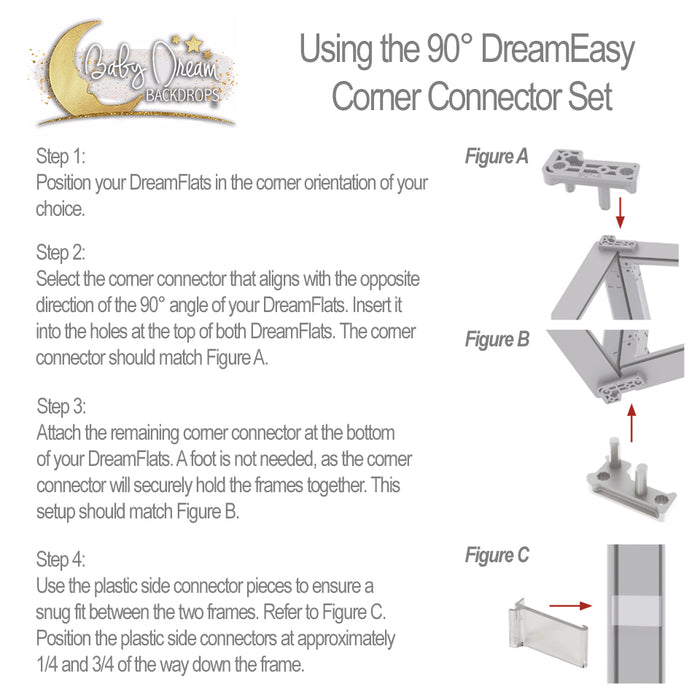 Baby Dream BACKDROPS

Using the 90° DreamEasy Corner Connector Set

Step 1:
Position your DreamFlats in the corner orientation of your choice.

Step 2:
Select the corner connector that aligns with the opposite direction of the 90° angle of your DreamFlats. Insert it into the holes at the top of both DreamFlats. The corner connector should match Figure A.

Step 3:
Attach the remaining corner connector at the bottom of your DreamFlats. A foot is not needed, as the corner connector will securely hold the frames together. This setup should match Figure B.

Step 4:
Use the plastic side connector pieces to ensure a snug fit between the two frames. Refer to Figure C. Position the plastic side connectors at approximately 1/4 and 3/4 of the way down the frame.

Figure A

Figure B

Figure C