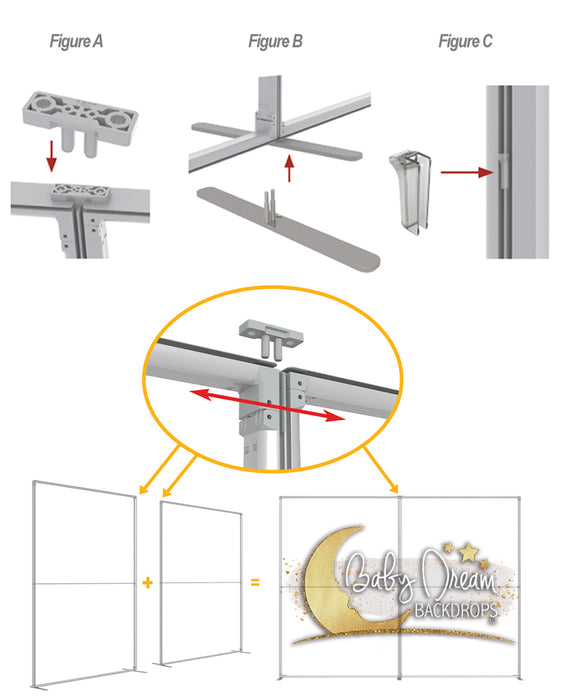 Figure A

Figure B

Figure C

+

=

Baby Dream
BACKDROPS