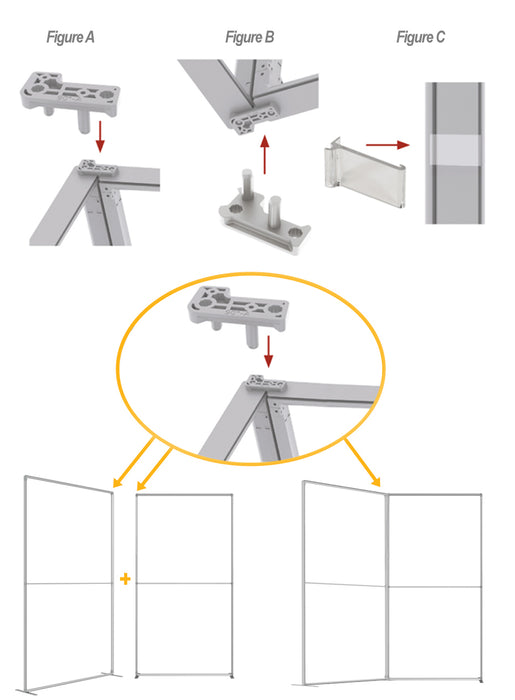 Figure A

Figure B

Figure C

+