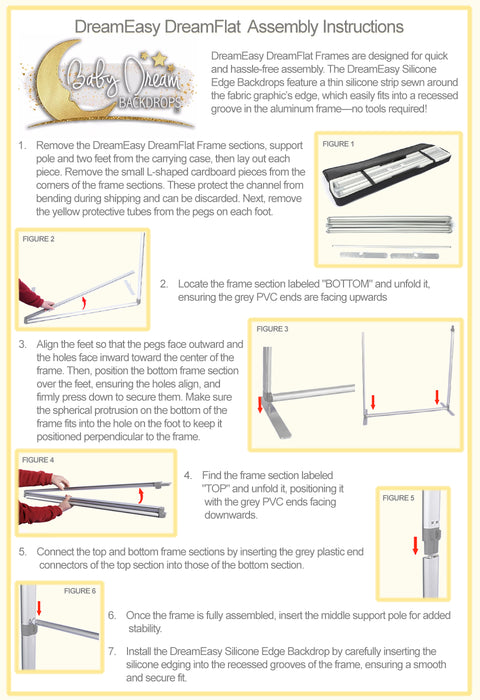 DreamEasy DreamFlat Assembly Instructions

Baby Dream BACKDROPS

DreamEasy DreamFlat Frames are designed for quick and hassle-free assembly. The DreamEasy Silicone Edge Backdrops feature a thin silicone strip sewn around the fabric graphic's edge, which easily fits into a recessed groove in the aluminum frame—no tools required!

1. Remove the DreamEasy DreamFlat Frame sections, support pole and two feet from the carrying case, then lay out each piece. Remove the small L-shaped cardboard pieces from the corners of the frame sections. These protect the channel from bending during shipping and can be discarded. Next, remove the yellow protective tubes from the pegs on each foot.

FIGURE 1

FIGURE 2

2. Locate the frame section labeled "BOTTOM" and unfold it, ensuring the grey PVC ends are facing upwards

3. Align the feet so that the pegs face outward and the holes face inward toward the center of the frame. Then, position the bottom frame section over the feet, ensuring the holes align, and firmly press down to secure them. Make sure the spherical protrusion on the bottom of the frame fits into the hole on the foot to keep it positioned perpendicular to the frame.

FIGURE 3

FIGURE 4

4. Find the frame section labeled "TOP" and unfold it, positioning it with the grey PVC ends facing downwards.

FIGURE 5

5. Connect the top and bottom frame sections by inserting the grey plastic end connectors of the top section into those of the bottom section.

FIGURE 6

6. Once the frame is fully assembled, insert the middle support pole for added stability.

7. Install the DreamEasy Silicone Edge Backdrop by carefully inserting the silicone edging into the recessed grooves of the frame, ensuring a smooth and secure fit.